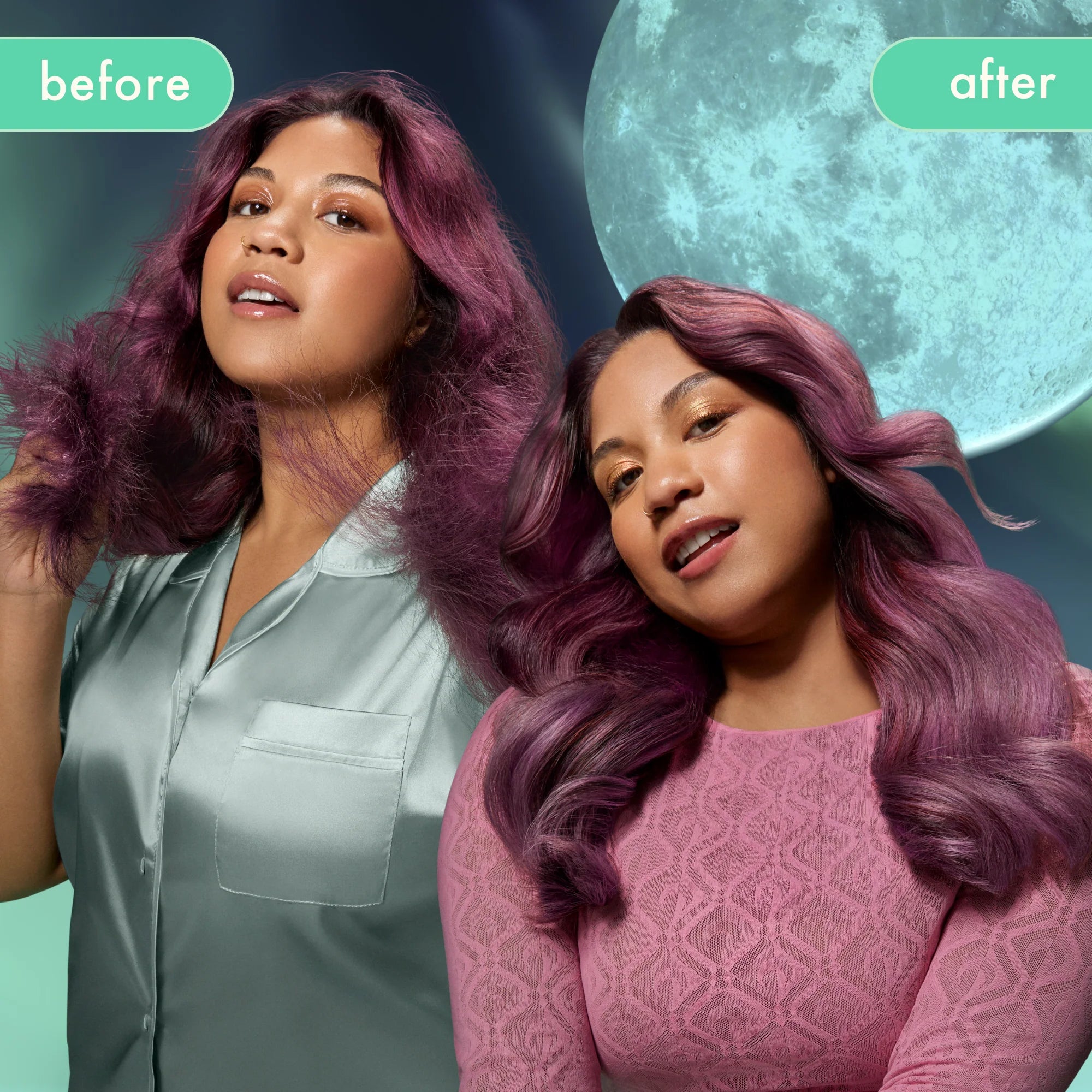 before

after