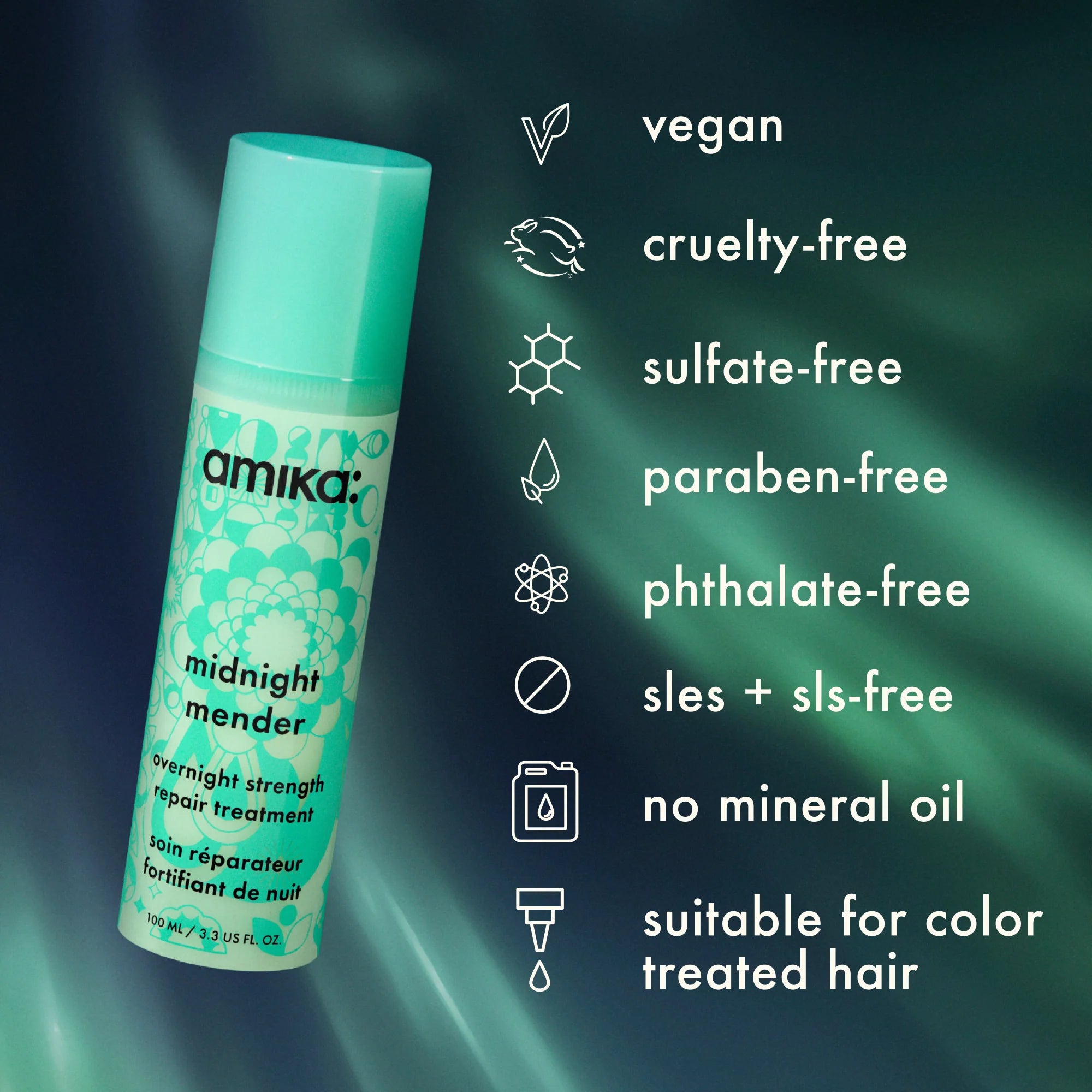 amika:

midnight mender

overnight strength repair treatment

soin réparateur fortifiant de nuit

100 ML / 3.3 US FL. OZ.

vegan

cruelty-free

sulfate-free

paraben-free

phthalate-free

sles + sls-free

no mineral oil

suitable for color treated hair