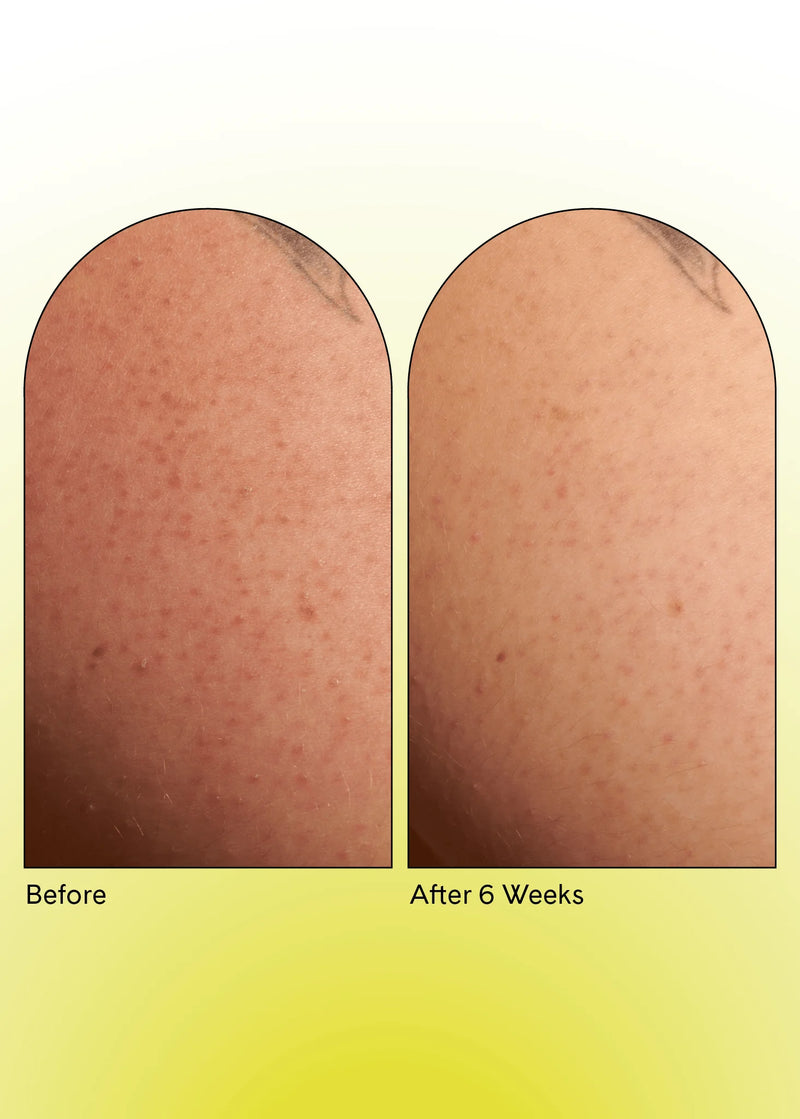 Before

After 6 Weeks